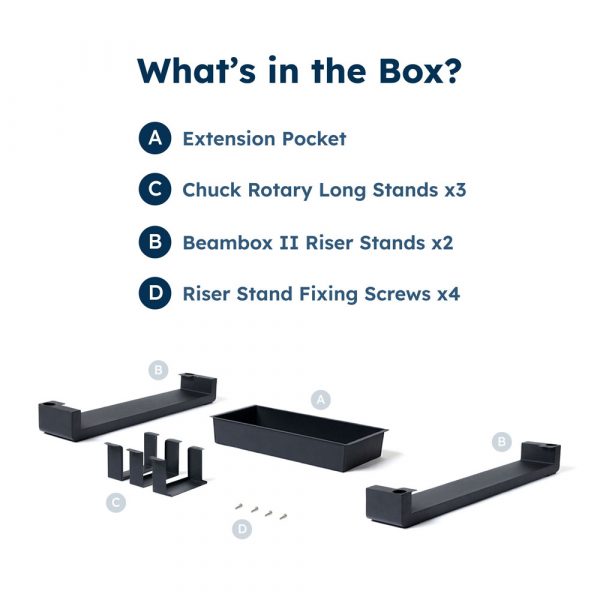 What's in the Box?

A Extension Pocket

C Chuck Rotary Long Stands x3

B Beambox II Riser Stands x2

D Riser Stand Fixing Screws x4

B

A

B

C

D