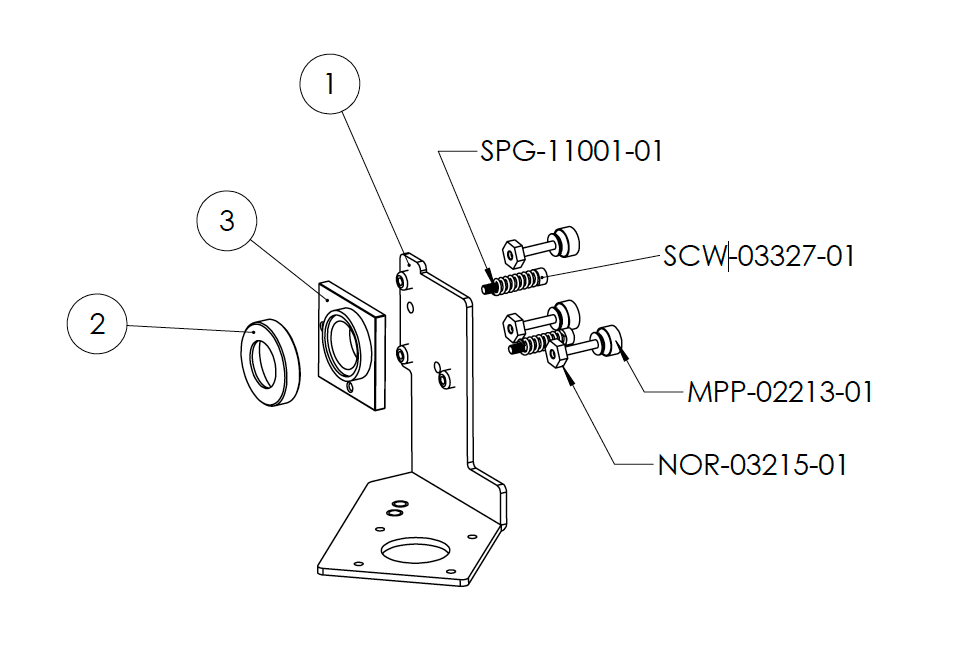 1

SPG-11001-01

3

SCW-03327-01

2

MPP-02213-01

NOR-03215-01