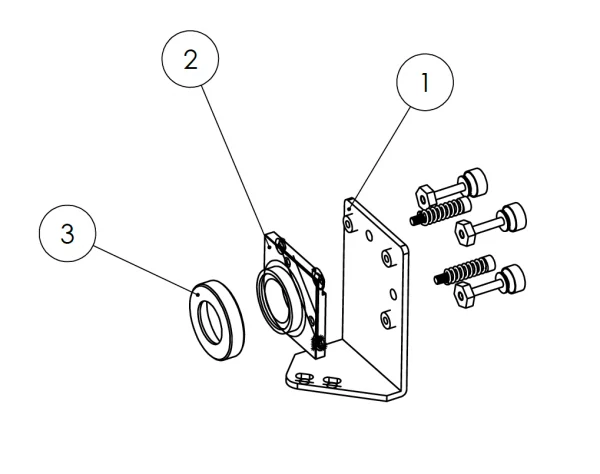 2
1
3